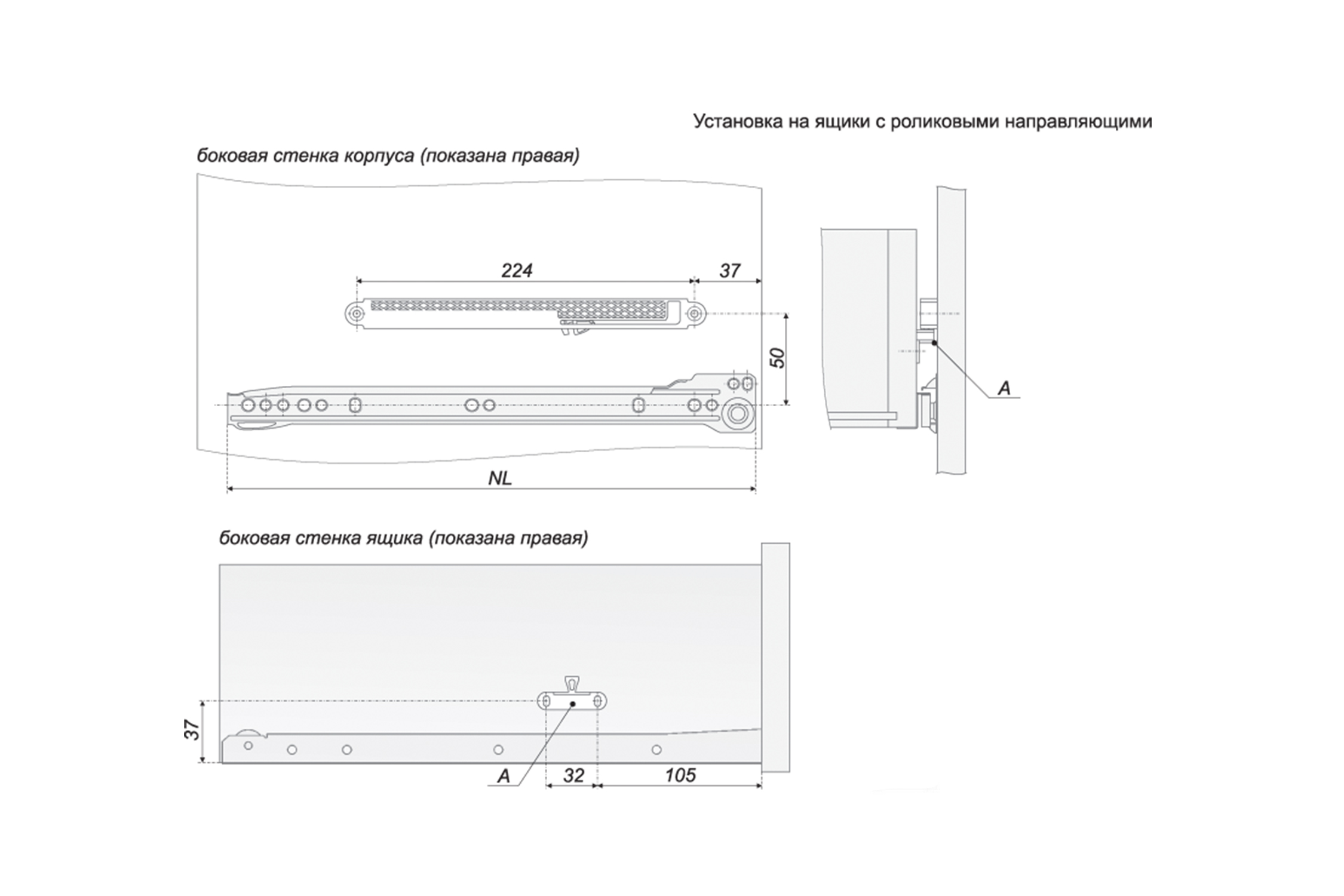 Установка на ящики с роликовыми направляющими

боковая стенка корпуса (показана правая)

224

37

50

A

NL

боковая стенка ящика (показана правая)

37

A

32

105