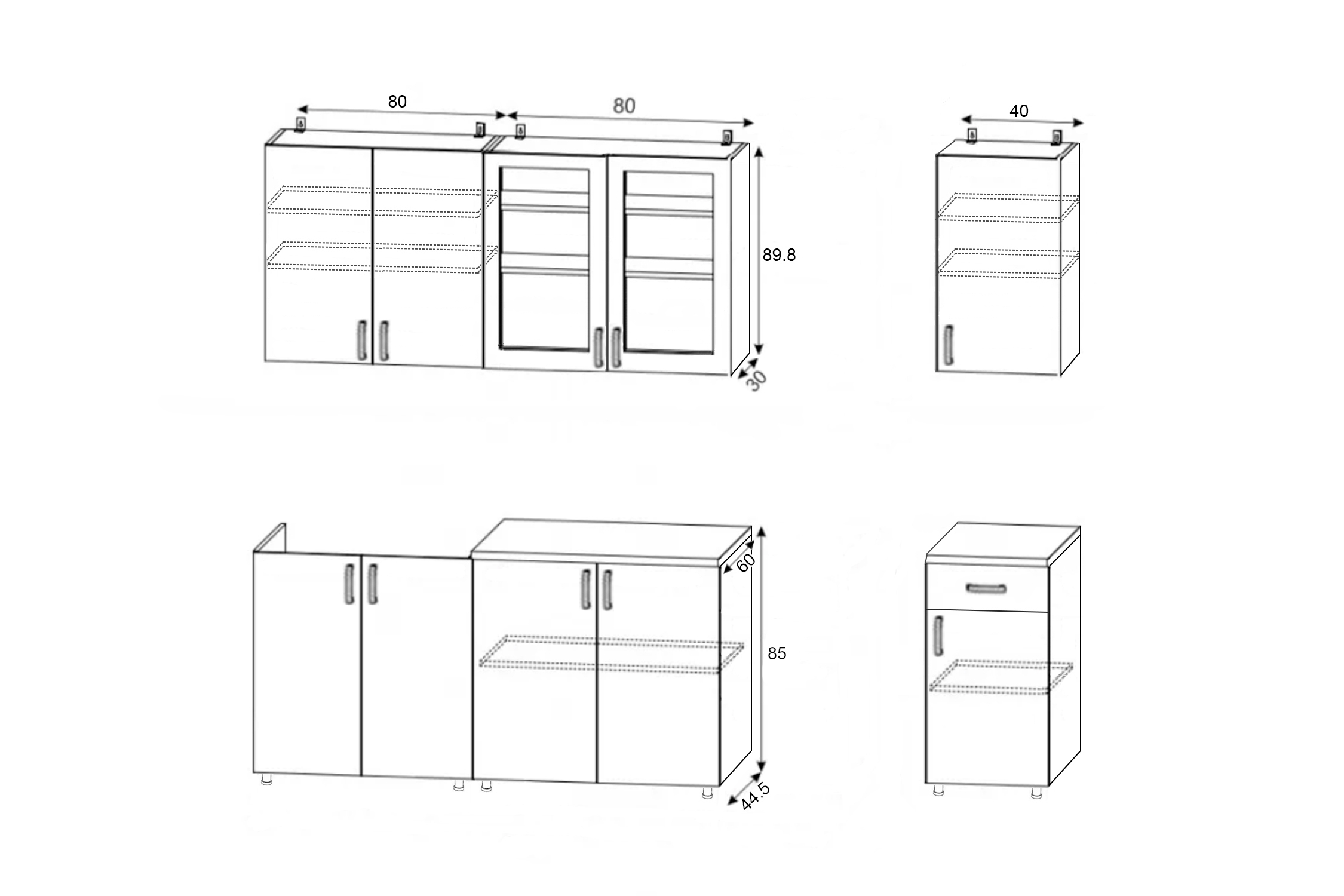 80
80
40
89.8
30
60
85
44.5